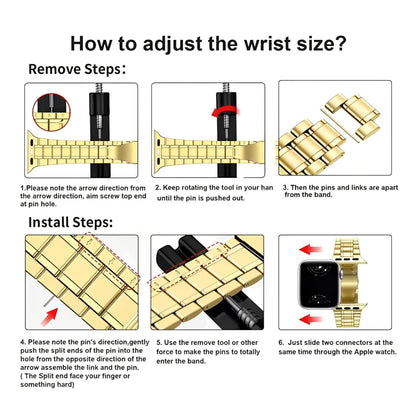 How to adjust the wrist size?

Remove Steps:

1.Please note the arrow direction from the arrow direction, aim screw top end at pin hole.

2. Keep rotating the tool in your han until the pin is pushed out.

3. Then the pins and links are apart from the band.

Install Steps:

4. Please note the pin's direction,gently push the split ends of the pin into the hole from the opposite direction of the arrow assemble the link and the pin. ( The Split end face your finger or something hard)

5. Use the remove tool or other force to make the pins to totally enter the band.

6. Just slide two connectors at the same time through the Apple watch.